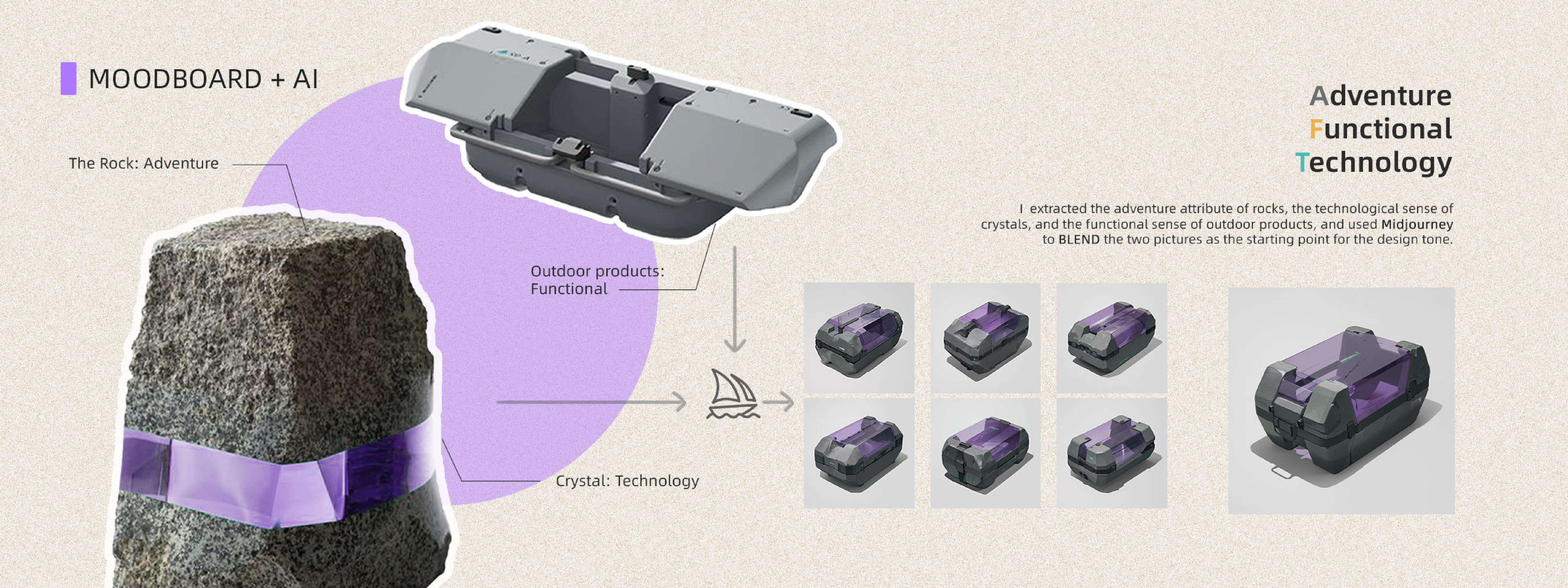 MOODBOARD + AI

The Rock: Adventure

Outdoor products: Functional

Crystal: Technology

Adventure
Functional
Technology

I extracted the adventure attribute of rocks, the technological sense of crystals, and the functional sense of outdoor products, and used Midjourney to BLEND the two pictures as the starting point for the design tone.